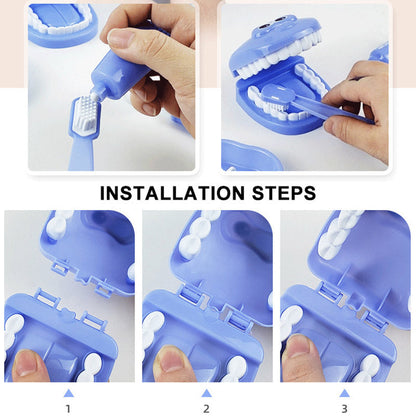 INSTALLATION STEPS

1

2

3